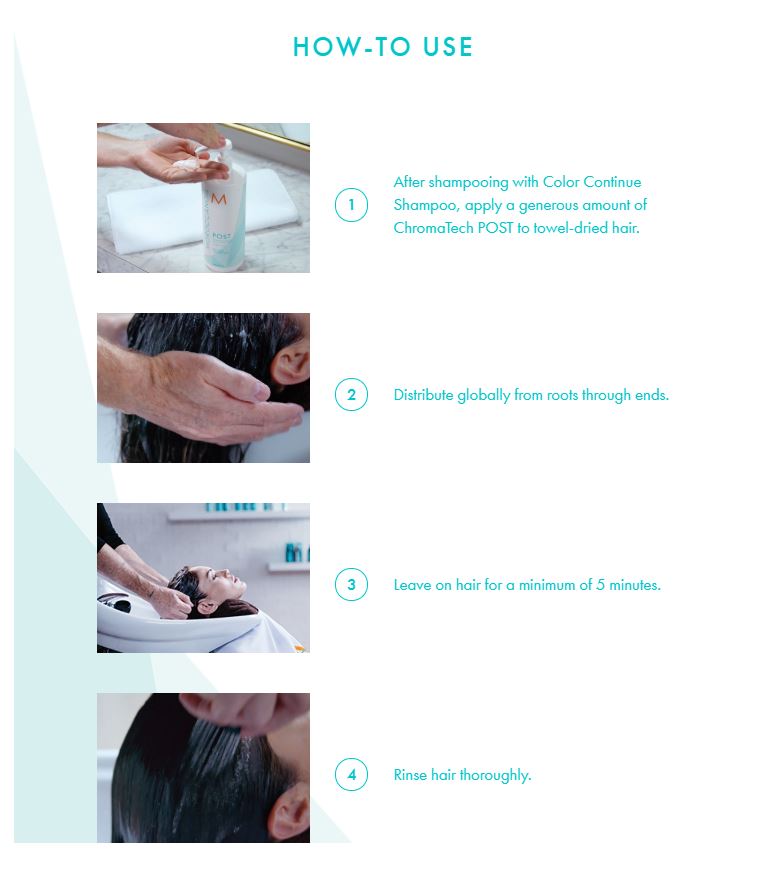 HOW-TO USE

M
POST

1 After shampooing with Color Continue Shampoo, apply a generous amount of ChromaTech POST to towel-dried hair.

2 Distribute globally from roots through ends.

3 Leave on hair for a minimum of 5 minutes.

4 Rinse hair thoroughly.